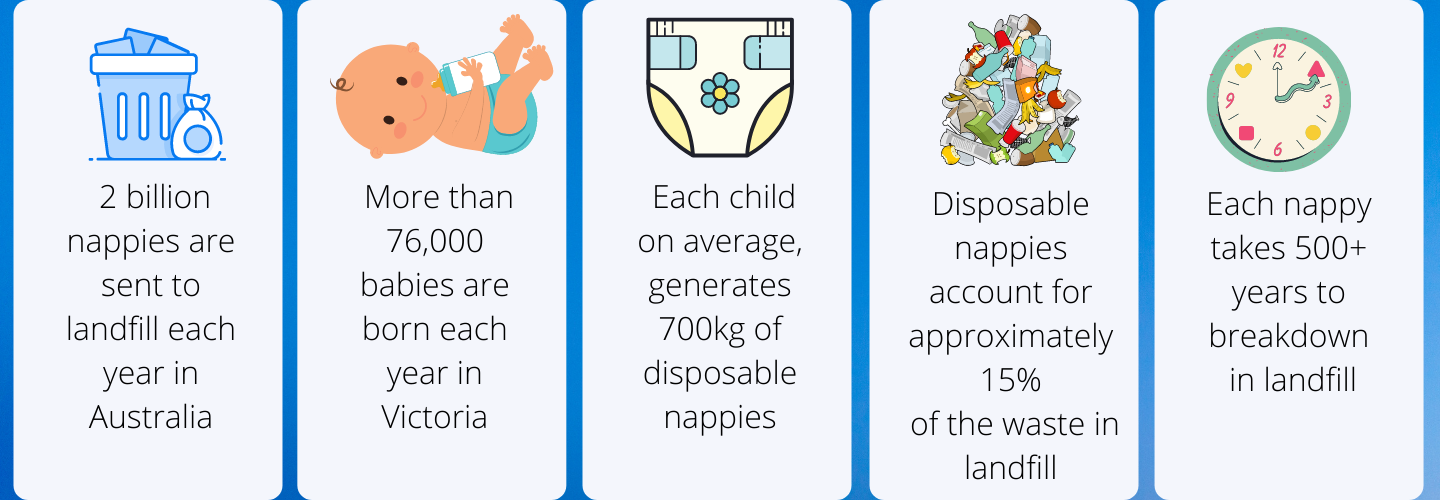 2 billion nappies are sent to landfill each year in Australia

More than 76,000 babies are born each year in Victoria

Each child on average, generates 700kg of disposable nappies

Disposable nappies account for approximately 15% of the waste in landfill

12
3
6
9

Each nappy takes 500+ years to breakdown in landfill