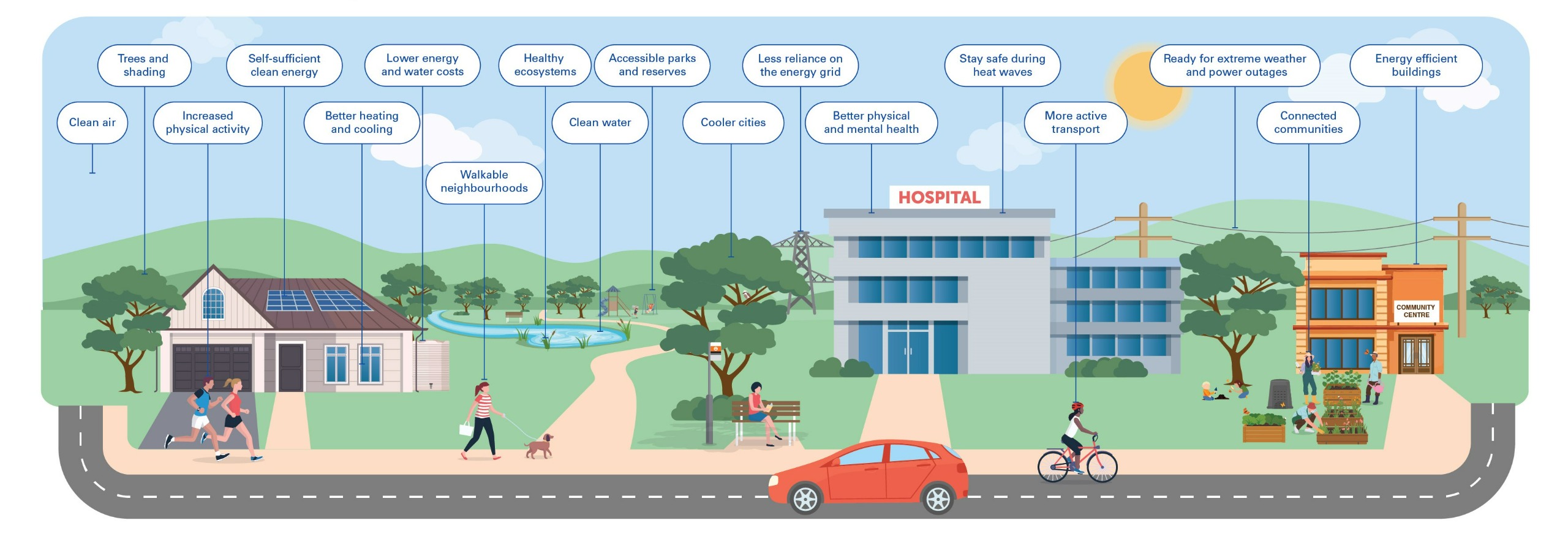 Trees and shading

Self-sufficient clean energy

Lower energy and water costs

Healthy ecosystems

Accessible parks and reserves

Less reliance on the energy grid

Stay safe during heat waves

Ready for extreme weather and power outages

Energy efficient buildings

Clean air

Increased physical activity

Better heating and cooling

Clean water

Cooler cities

Better physical and mental health

More active transport

Connected communities

Walkable neighbourhoods

HOSPITAL

COMMUNITY CENTRE